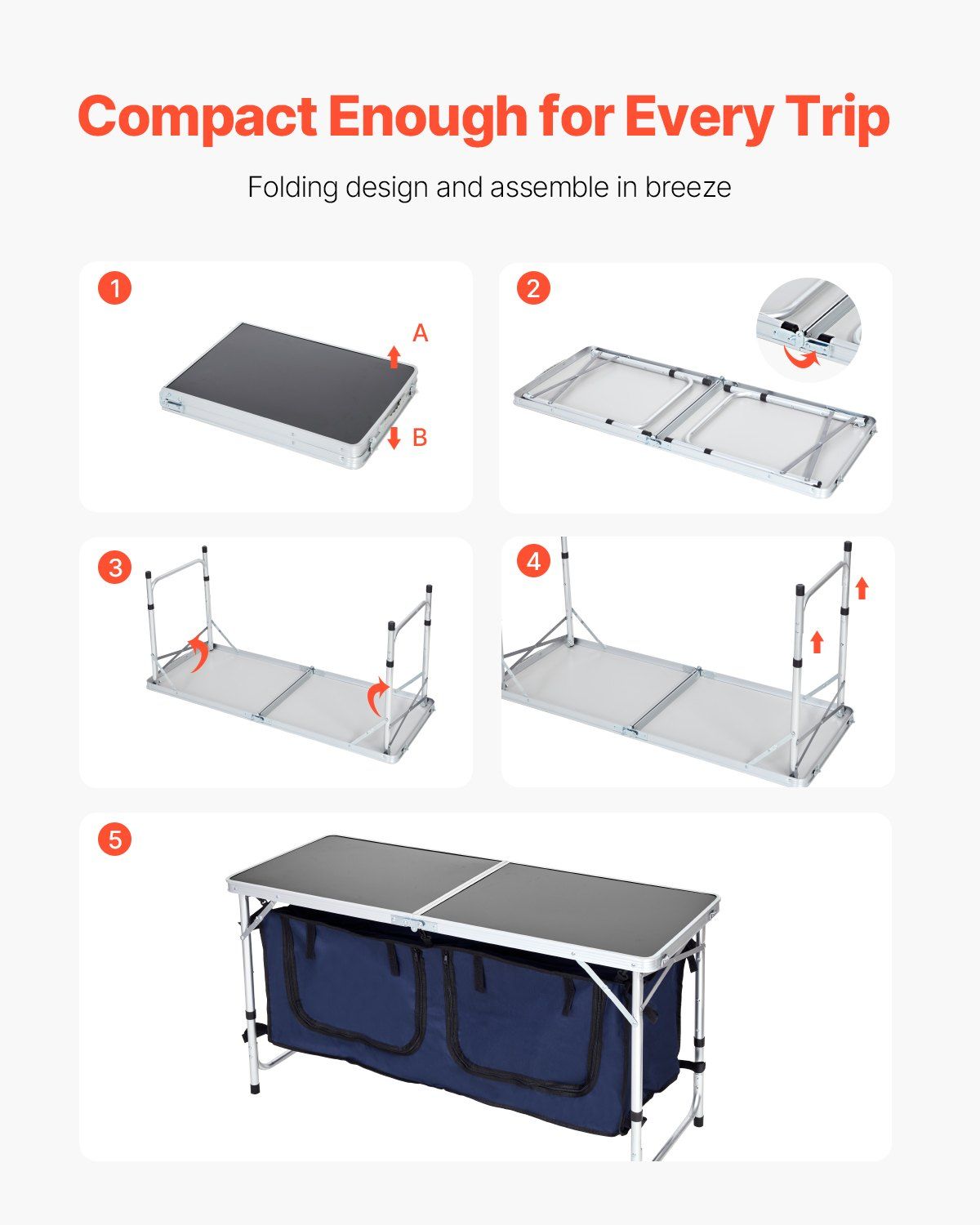 Compact Enough for Every Trip

Folding design and assemble in breeze

1

A

B

2

3

4

5